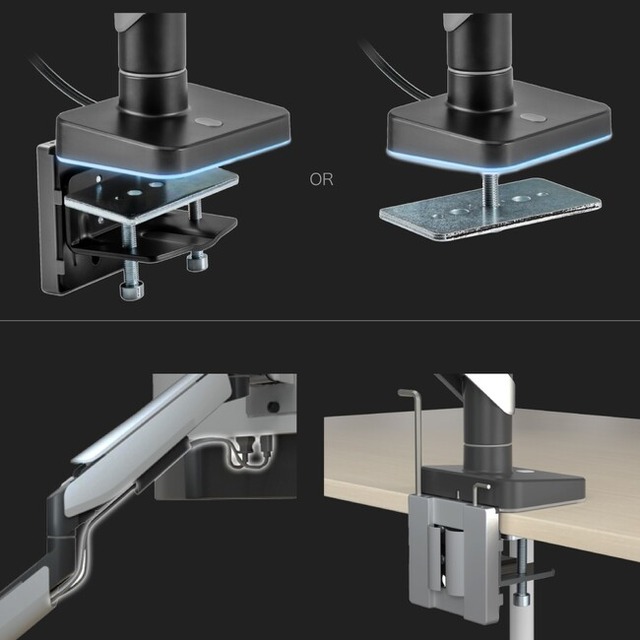 OR